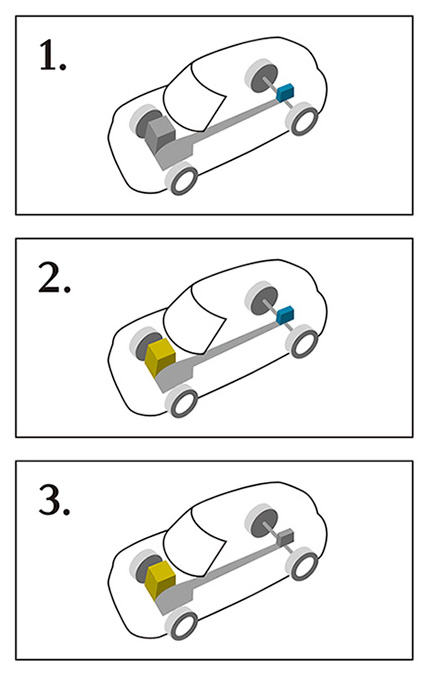 1.

2.

3.