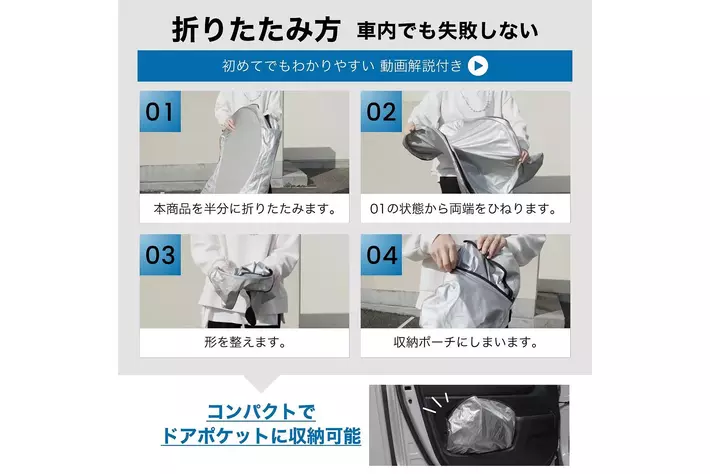 折りたたみ方 車内でも失敗しない

初めてでもわかりやすい 動画解説付き

01

本商品を半分に折りたたみます。

02

01の状態から両端をひねります。

03

形を整えます。

04

収納ポーチにしまいます。

コンパクトで
ドアポケットに収納可能