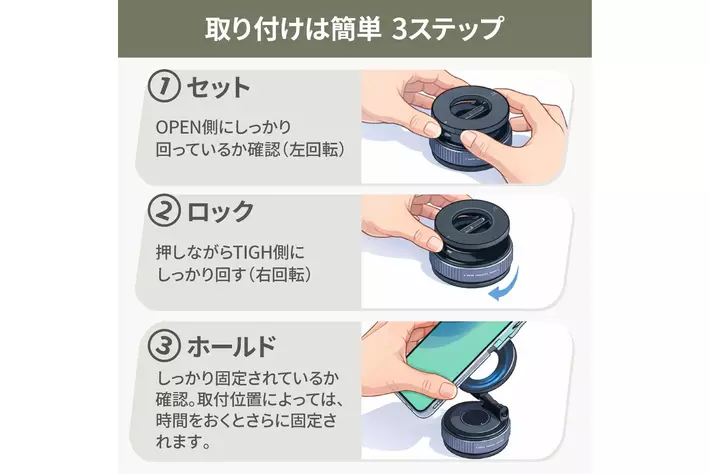 取り付けは簡単 3ステップ

① セット

OPEN側にしっかり回っているか確認（左回転）

② ロック

押しながらTIGH側にしっかり回す（右回転）

③ ホールド

しっかり固定されているか確認。取付位置によっては、時間をおくとさらに固定されます。