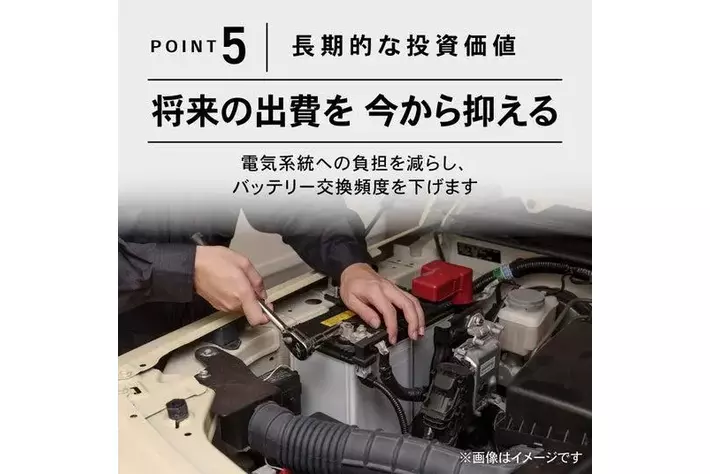 POINT 5 長期的な投資価値

将来の出費を 今から抑える

電気系統への負担を減らし、
バッテリー交換頻度を下げます

※画像はイメージです