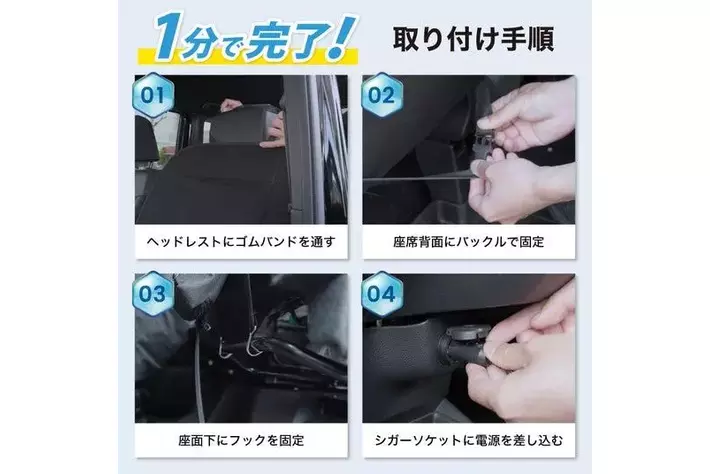 1分で完了!

取り付け手順

01

ヘッドレストにゴムバンドを通す

02

座席背面にバックルで固定

03

座面下にフックを固定

04

シガーソケットに電源を差し込む