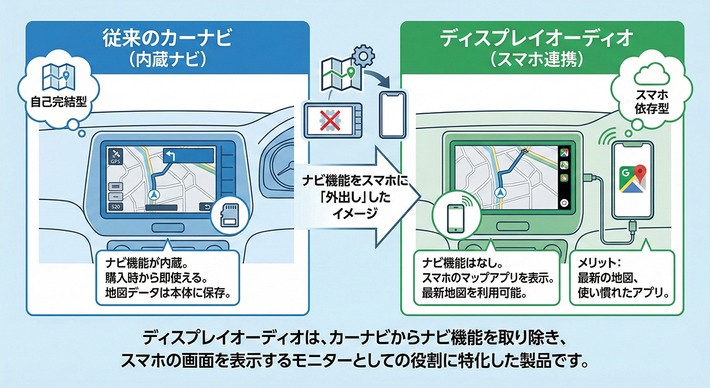 従来のカーナビ
（内蔵ナビ）

自己完結型

GPS

S20

ナビ機能が内蔵。
購入時から即使える。
地図データは本体に保存。

ナビ機能をスマホに「外出し」したイメージ

ディスプレイオーディオ
（スマホ連携）

スマホ依存型

ナビ機能はなし。
スマホのマップアプリを表示。
最新地図を利用可能。

メリット：
最新の地図、
使い慣れたアプリ。

ディスプレイオーディオは、カーナビからナビ機能を取り除き、
スマホの画面を表示するモニターとしての役割に特化した製品です。