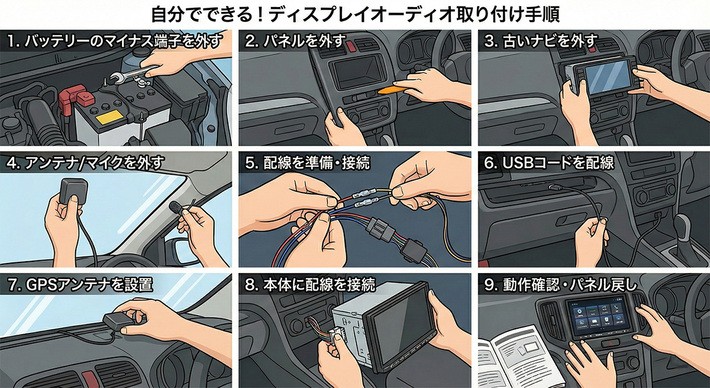 自分でできる！ディスプレイオーディオ取り付け手順

1. バッテリーのマイナス端子を外す

2. パネルを外す

3. 古いナビを外す

4. アンテナ/マイクを外す

5. 配線を準備・接続

6. USBコードを配線

7. GPSアンテナを設置

8. 本体に配線を接続

9. 動作確認・パネル戻し