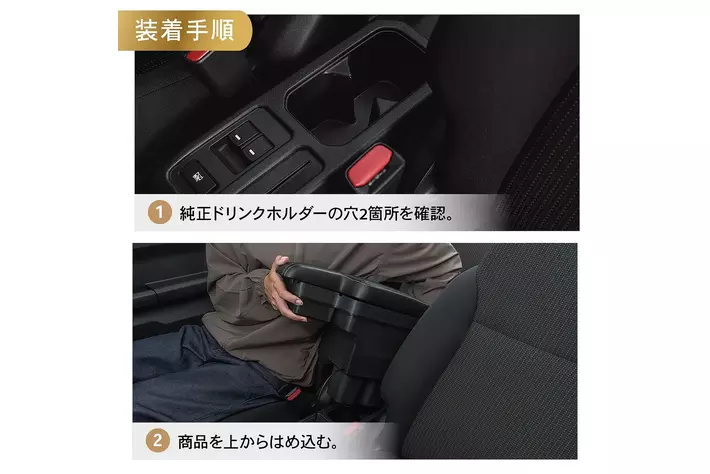 装着手順

1 純正ドリンクホルダーの穴2箇所を確認。

2 商品を上からはめ込む。