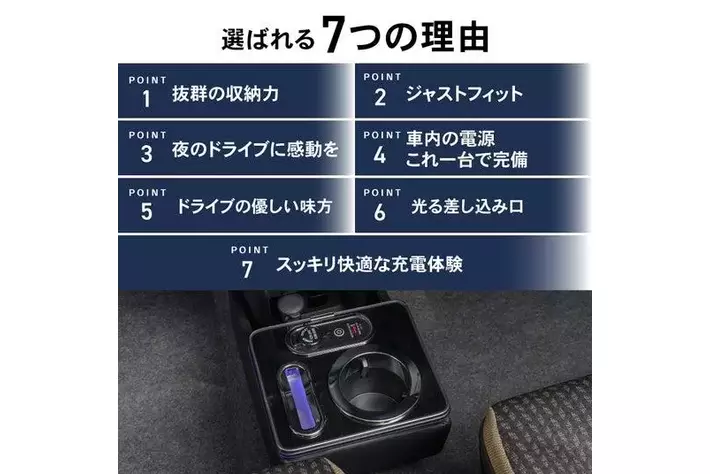 選ばれる7つの理由

POINT
1 抜群の収納力

POINT
2 ジャストフィット

POINT
3 夜のドライブに感動を

POINT
4 車内の電源
これ一台で完備

POINT
5 ドライブの優しい味方

POINT
6 光る差し込み口

POINT
7 スッキリ快適な充電体験