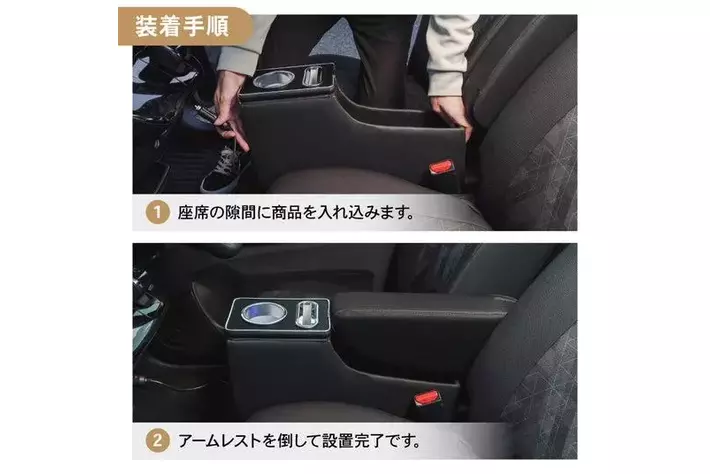 装着手順

1 座席の隙間に商品を入れ込みます。

2 アームレストを倒して設置完了です。