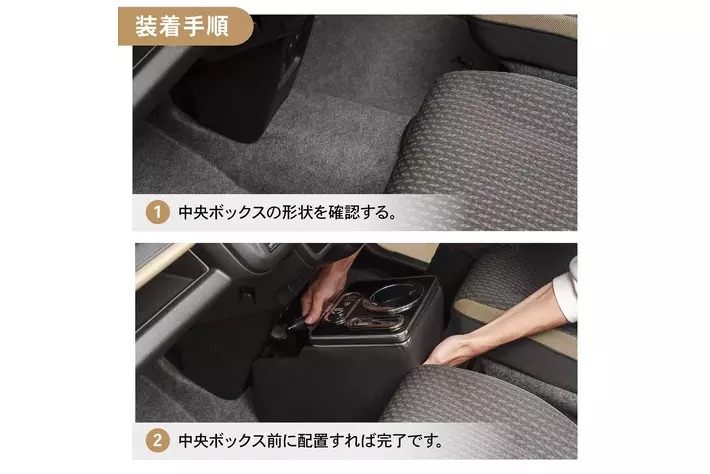 装着手順

1 中央ボックスの形状を確認する。

2 中央ボックス前に配置すれば完了です。