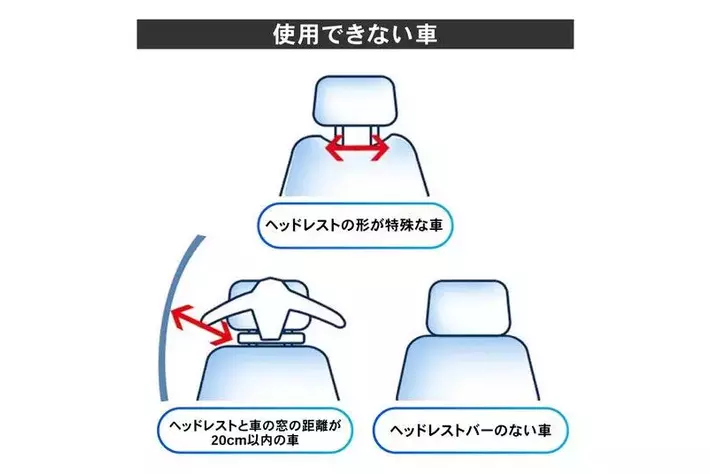 使用できない車

ヘッドレストの形が特殊な車

ヘッドレストと車の窓の距離が20cm以内の車

ヘッドレストバーのない車