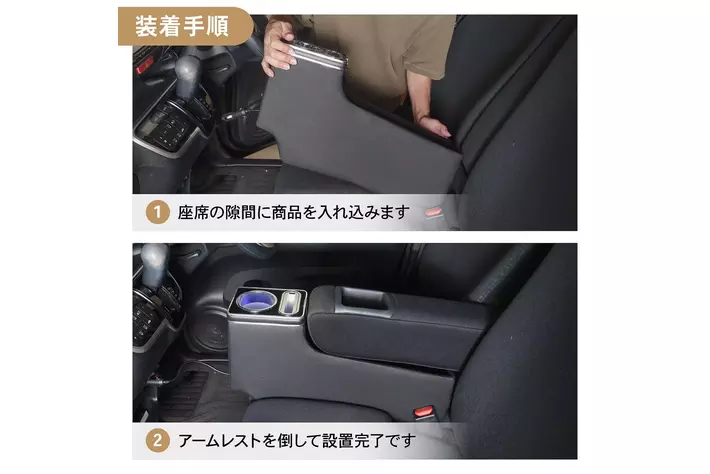 装着手順

1 座席の隙間に商品を入れ込みます

2 アームレストを倒して設置完了です