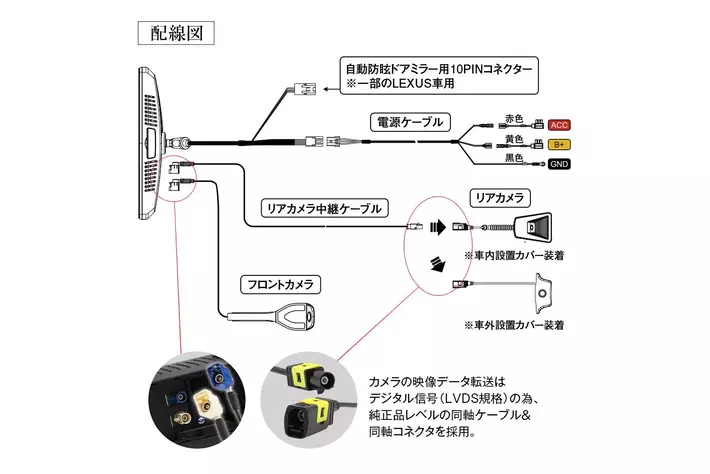 配線図

自動防眩ドアミラー用10PINコネクター
※一部のLEXUS車用

電源ケーブル

赤色 ACC
黄色 B+
黒色 GND

リアカメラ中継ケーブル

リアカメラ

※車内設置カバー装着

フロントカメラ

※車外設置カバー装着

カメラの映像データ転送は
デジタル信号（LVDS規格）の為、
純正品レベルの同軸ケーブル&
同軸コネクタを採用。