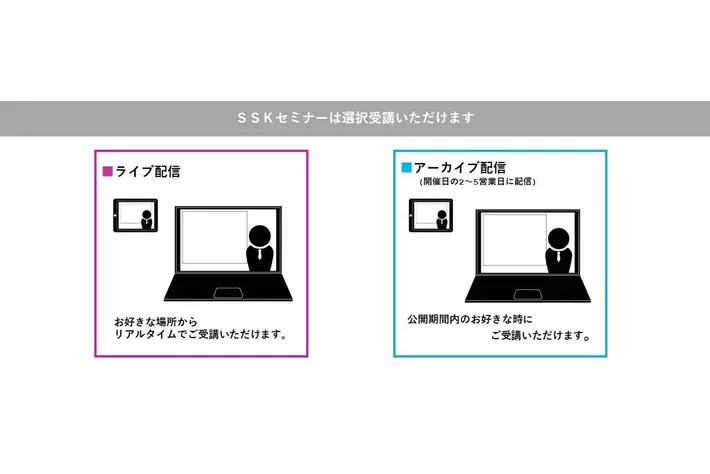 ＳＳＫセミナーは選択受講いただけます

■ライブ配信

お好きな場所から
リアルタイムでご受講いただけます。

■アーカイブ配信
(開催日の2～5営業日に配信)

公開期間内のお好きな時に
ご受講いただけます。