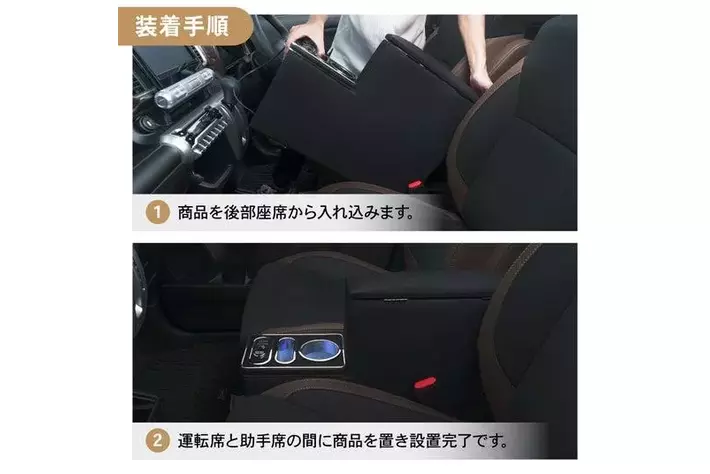 装着手順

1 商品を後部座席から入れ込みます。

2 運転席と助手席の間に商品を置き設置完了です。