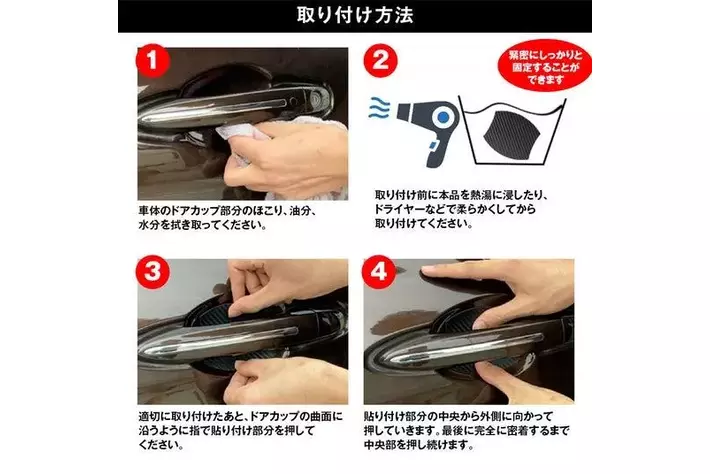 取り付け方法

1

車体のドアカップ部分のほこり、油分、水分を拭き取ってください。

2

緊密にしっかりと固定することができます

取り付け前に本品を熱湯に浸したり、ドライヤーなどで柔らかくしてから取り付けてください。

3

適切に取り付けたあと、ドアカップの曲面に沿うように指で貼り付け部分を押してください。

4

貼り付け部分の中央から外側に向かって押していきます。最後に完全に密着するまで中央部を押し続けます。