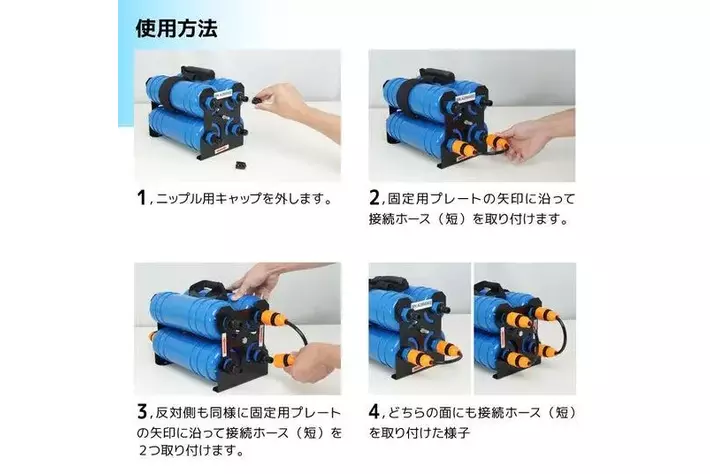 使用方法

1, ニップル用キャップを外します。

2, 固定用プレートの矢印に沿って接続ホース（短）を取り付けます。

3, 反対側も同様に固定用プレートの矢印に沿って接続ホース（短）を２つ取り付けます。

4, どちらの面にも接続ホース（短）を取り付けた様子