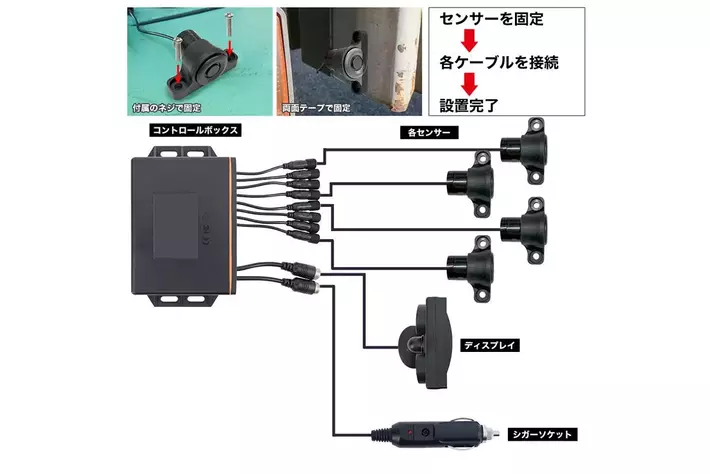 付属のネジで固定

両面テープで固定

センサーを固定

各ケーブルを接続

設置完了

コントロールボックス

各センサー

ディスプレイ

シガーソケット