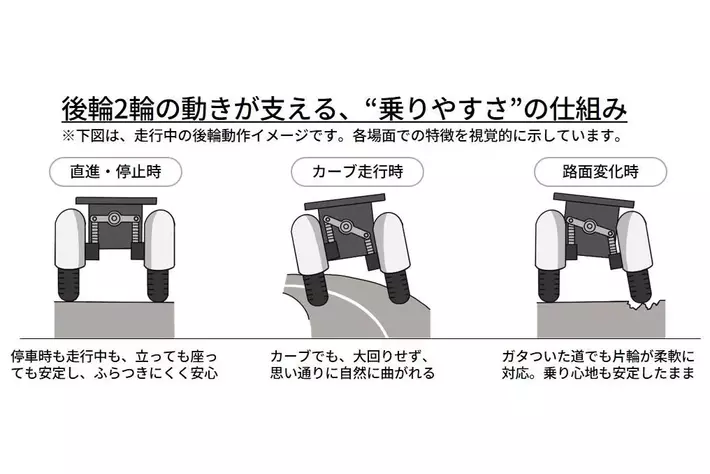 後輪2輪の動きが支える、“乗りやすさ”の仕組み
※下図は、走行中の後輪動作イメージです。各場面での特徴を視覚的に示しています。

直進・停止時

カーブ走行時

路面変化時

停車時も走行中も、立っても座っても安定し、ふらつきにくく安心

カーブでも、大回りせず、思い通りに自然に曲がれる

ガタついた道でも片輪が柔軟に対応。乗り心地も安定したまま