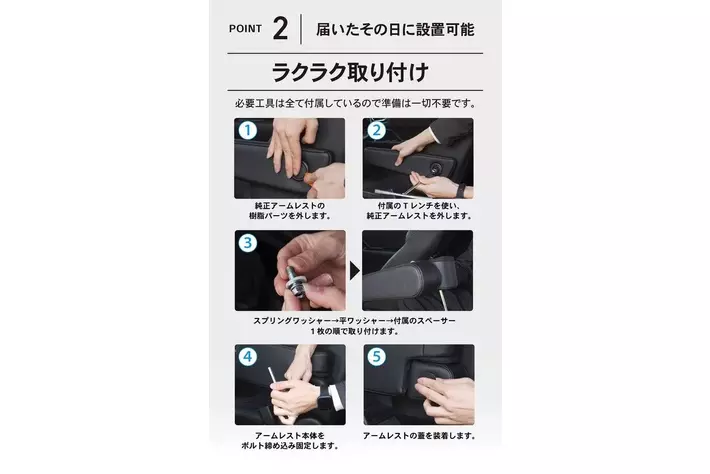 POINT 2 届いたその日に設置可能

ラクラク取り付け

必要工具は全て付属しているので準備は一切不要です。

1

純正アームレストの樹脂パーツを外します。

2

付属のＴレンチを使い、純正アームレストを外します。

3

スプリングワッシャー→平ワッシャー→付属のスペーサー１枚の順で取り付けます。

4

アームレスト本体をボルト締め込み固定します。

5

アームレストの蓋を装着します。