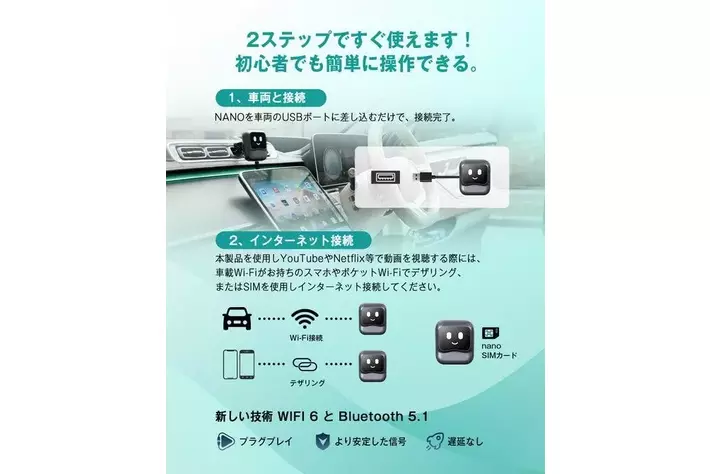 2ステップですぐ使えます！
初心者でも簡単に操作できる。

1、車両と接続

NANOを車両のUSBポートに差し込むだけで、接続完了。

2、インターネット接続

本製品を使用しYouTubeやNetflix等で動画を視聴する際には、車載Wi-Fiがお持ちのスマホやポケットWi-Fiでデザリング、またはSIMを使用しインターネット接続してください。

Wi-Fi接続

テザリング

nano SIMカード

新しい技術 WIFI 6 と Bluetooth 5.1

プラグプレイ

より安定した信号

遅延なし