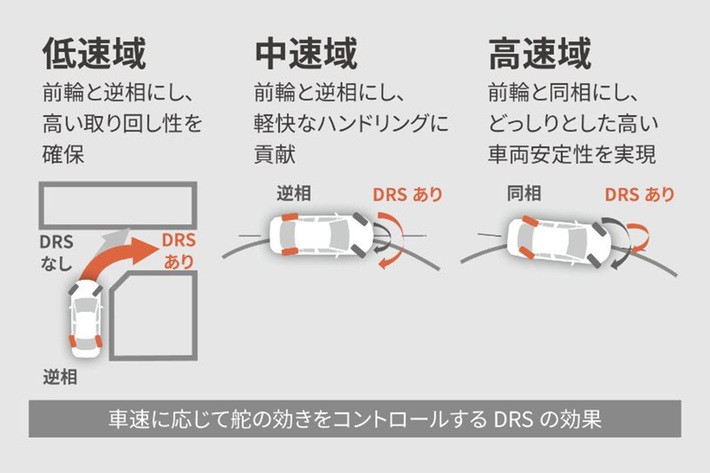 低速域
前輪と逆相にし、高い取り回し性を確保

DRS なし
DRS あり
逆相

中速域
前輪と逆相にし、軽快なハンドリングに貢献

逆相
DRS あり

高速域
前輪と同相にし、どっしりとした高い車両安定性を実現

同相
DRS あり

車速に応じて舵の効きをコントロールする DRS の効果