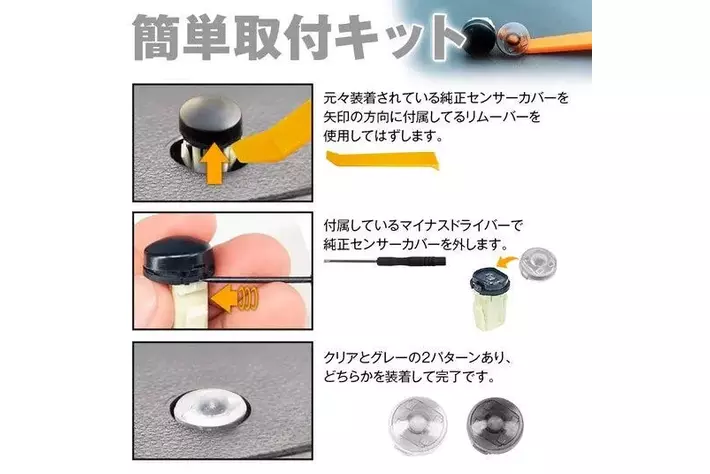 簡単取付キット

元々装着されている純正センサーカバーを矢印の方向に付属してるリムーバーを使用してはずします。

付属しているマイナスドライバーで純正センサーカバーを外します。

クリアとグレーの2パターンあり、どちらかを装着して完了です。