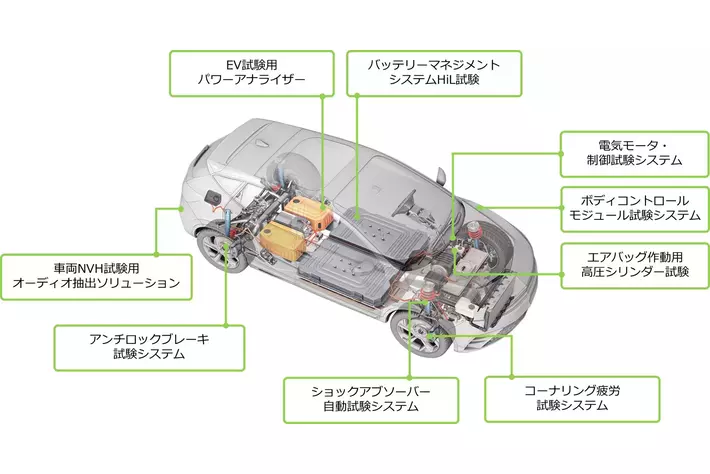 EV試験用
パワーアナライザー

バッテリーマネジメント
システムHiL試験

電気モータ・
制御試験システム

ボディコントロール
モジュール試験システム

エアバッグ作動用
高圧シリンダー試験

車両NVH試験用
オーディオ抽出ソリューション

アンチロックブレーキ
試験システム

ショックアブソーバー
自動試験システム

コーナリング疲労
試験システム