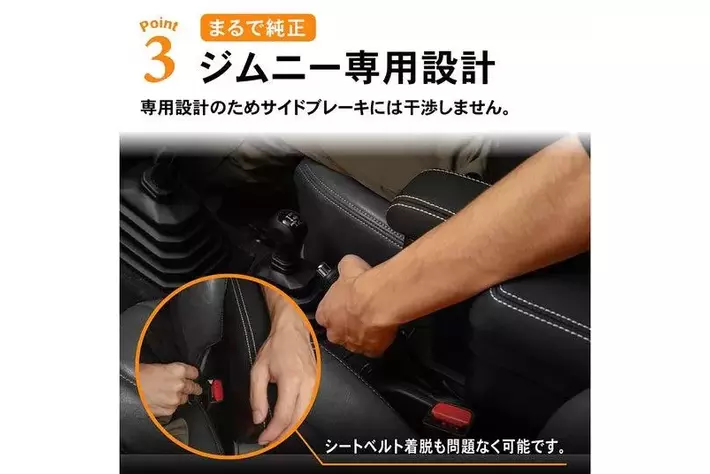 Point
3
まるで純正
ジムニー専用設計

専用設計のためサイドブレーキには干渉しません。

シートベルト着脱も問題なく可能です。