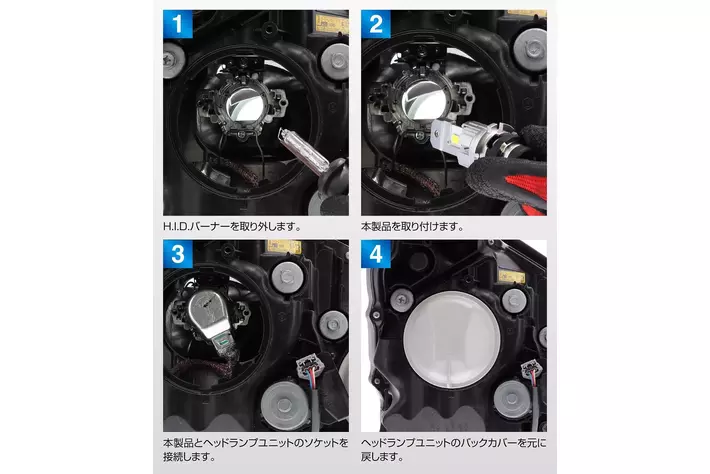 1

H.I.D.バーナーを取り外します。

2

本製品を取り付けます。

3

本製品とヘッドランプユニットのソケットを接続します。

4

ヘッドランプユニットのバックカバーを元に戻します。