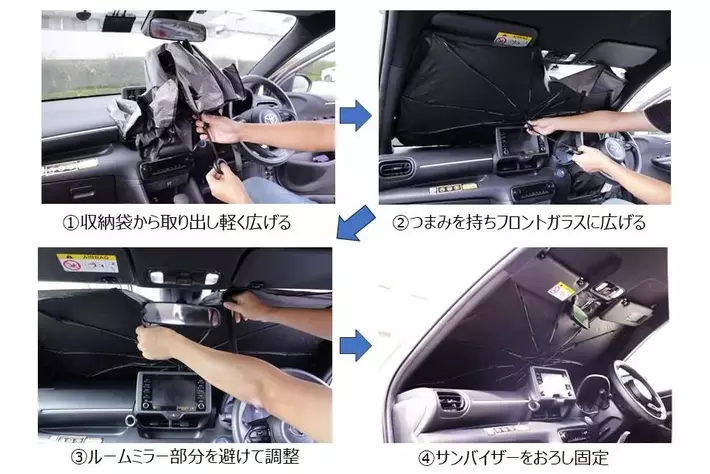 ①収納袋から取り出し軽く広げる

②つまみを持ちフロントガラスに広げる

AIRBAG

③ルームミラー部分を避けて調整

④サンバイザーをおろし固定