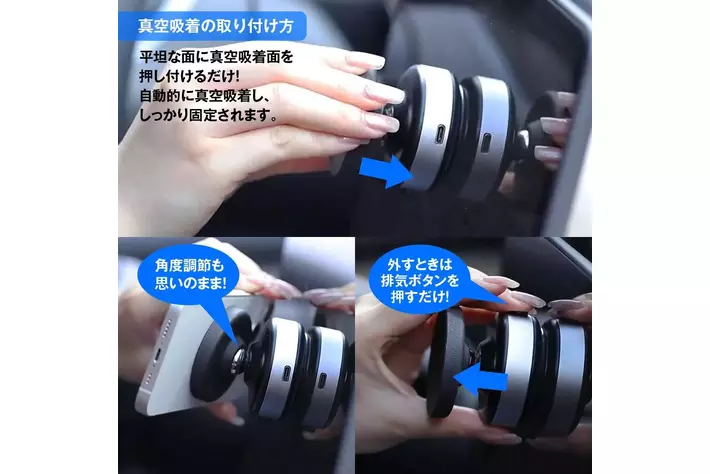 真空吸着の取り付け方

平坦な面に真空吸着面を押し付けるだけ!
自動的に真空吸着し、しっかり固定されます。

角度調節も思いのまま!

外すときは排気ボタンを押すだけ!