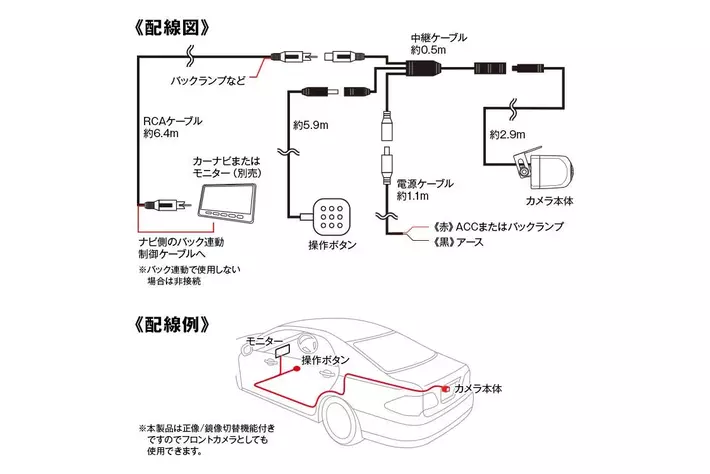 《配線図》

中継ケーブル
約0.5m

バックランプなど

RCAケーブル
約6.4m

約5.9m

約2.9m

カーナビまたは
モニター（別売）

電源ケーブル
約1.1m

カメラ本体

《赤》ACCまたはバックランプ
《黒》アース

操作ボタン

ナビ側のバック連動
制御ケーブルへ
※バック連動で使用しない
場合は非接続

《配線例》

モニター
操作ボタン
カメラ本体

※本製品は正像/鏡像切替機能付き
ですのでフロントカメラとしても
使用できます。