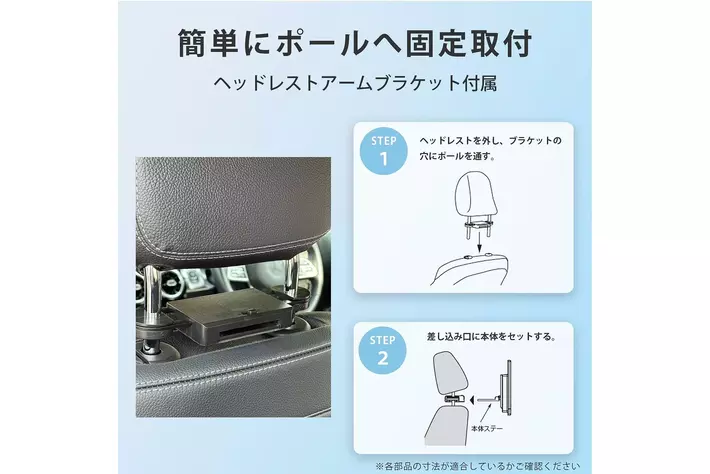 簡単にポールへ固定取付

ヘッドレストアームブラケット付属

STEP 1

ヘッドレストを外し、ブラケットの穴にポールを通す。

STEP 2

差し込み口に本体をセットする。

本体ステー

※各部品の寸法が適合しているかご確認ください