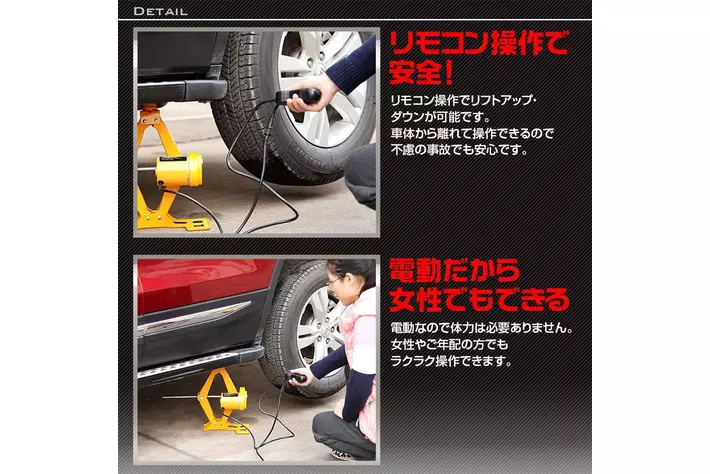 DETAIL

リモコン操作で安全!

リモコン操作でリフトアップ・ダウンが可能です。
車体から離れて操作できるので不慮の事故でも安心です。

電動だから女性でもできる

電動なので体力は必要ありません。
女性やご年配の方でもラクラク操作できます。