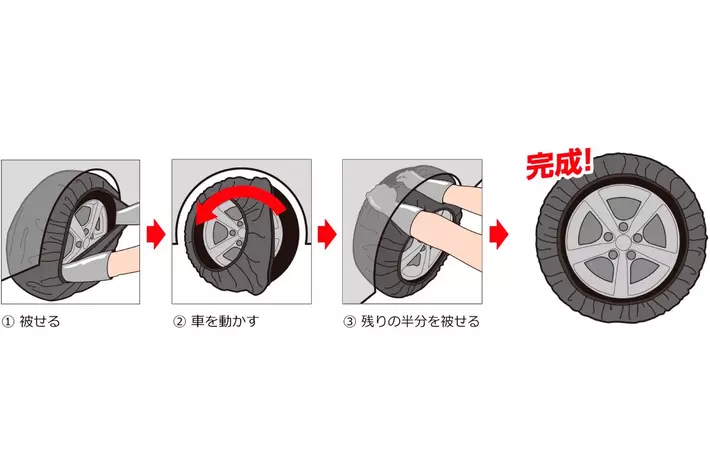 ① 被せる

② 車を動かす

③ 残りの半分を被せる

完成!