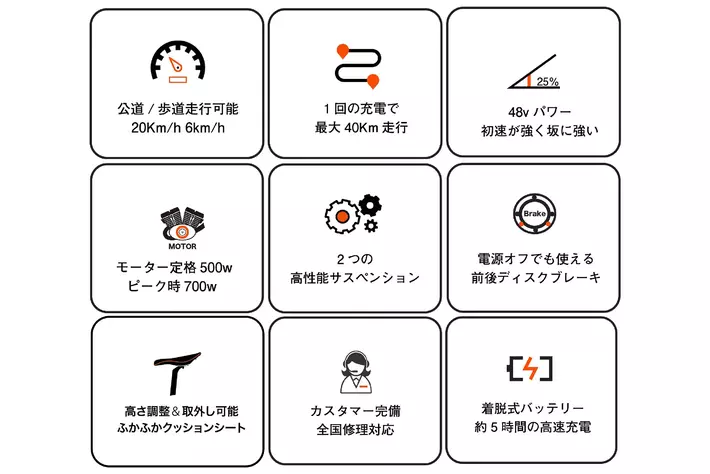 公道 / 歩道走行可能
20Km/h 6km/h

1 回の充電で
最大 40Km 走行

25%

48v パワー
初速が強く坂に強い

MOTOR

モーター定格 500w
ピーク時 700w

2 つの
高性能サスペンション

Brake

電源オフでも使える
前後ディスクブレーキ

高さ調整＆取外し可能
ふかふかクッションシート

カスタマー完備
全国修理対応

着脱式バッテリー
約 5 時間の高速充電