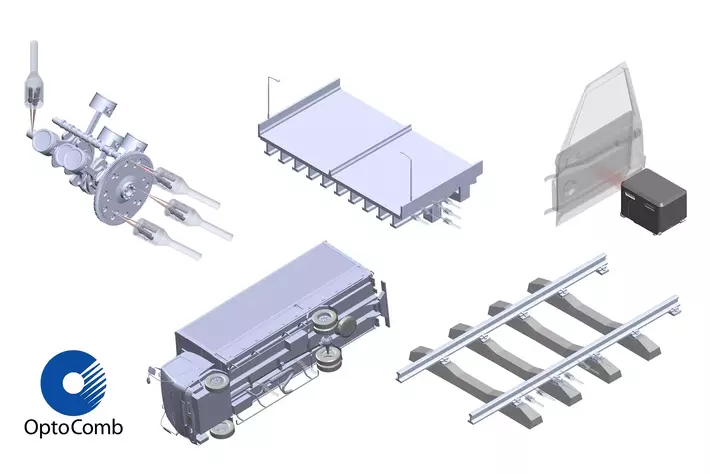 OptoComb