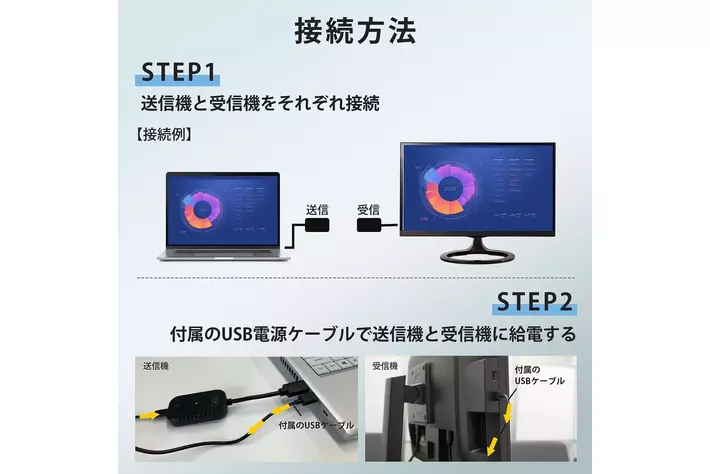 接続方法

STEP1

送信機と受信機をそれぞれ接続

【接続例】

送信

受信

STEP2

付属のUSB電源ケーブルで送信機と受信機に給電する

送信機

付属のUSBケーブル

受信機

付属の USBケーブル