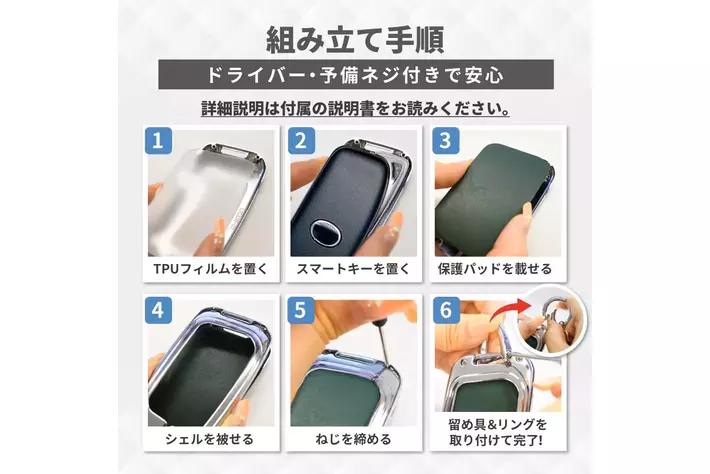 組み立て手順

ドライバー・予備ネジ付きで安心

詳細説明は付属の説明書をお読みください。

1
TPUフィルムを置く

2
スマートキーを置く

3
保護パッドを載せる

4
シェルを被せる

5
ねじを締める

6
留め具&リングを取り付けて完了!