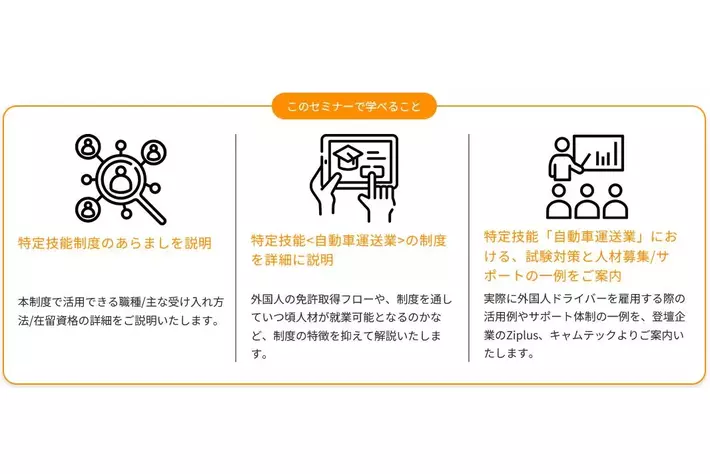 このセミナーで学べること

特定技能制度のあらましを説明

本制度で活用できる職種/主な受け入れ方法/在留資格の詳細をご説明いたします。

特定技能<自動車運送業>の制度を詳細に説明

外国人の免許取得フローや、制度を通していつ頃人材が就業可能となるのかなど、制度の特徴を抑えて解説いたします。

特定技能「自動車運送業」における、試験対策と人材募集/サポートの一例をご案内

実際に外国人ドライバーを雇用する際の活用例やサポート体制の一例を、登壇企業のZiplus、キャムテックよりご案内いたします。