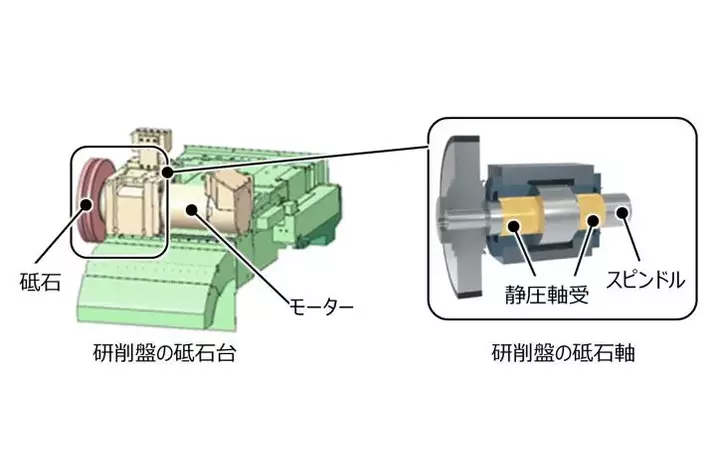 砥石

モーター

研削盤の砥石台

静圧軸受

スピンドル

研削盤の砥石軸