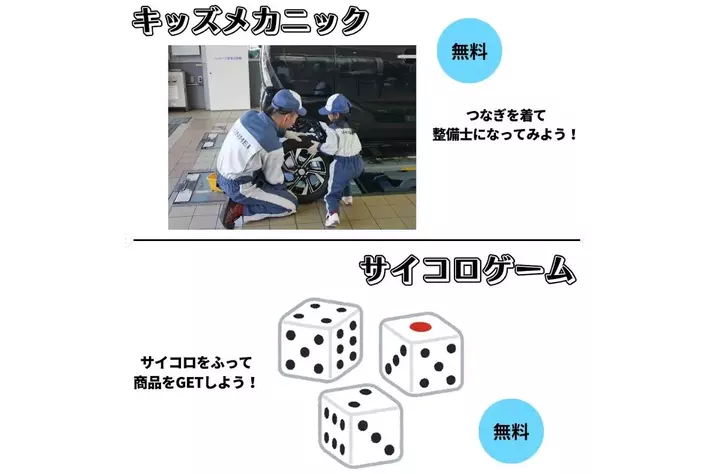 キッズメカニック

無料

つなぎを着て
整備士になってみよう！

サイコロゲーム

サイコロをふって
商品をGETしよう！

無料