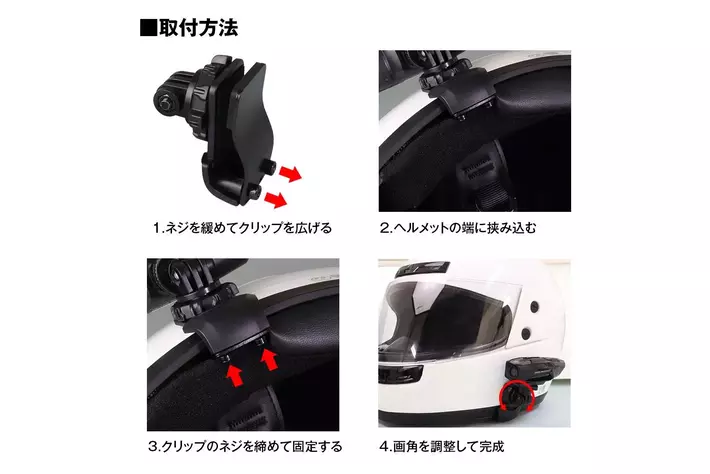 ■取付方法

1.ネジを緩めてクリップを広げる

2.ヘルメットの端に挟み込む

3.クリップのネジを締めて固定する

4.画角を調整して完成