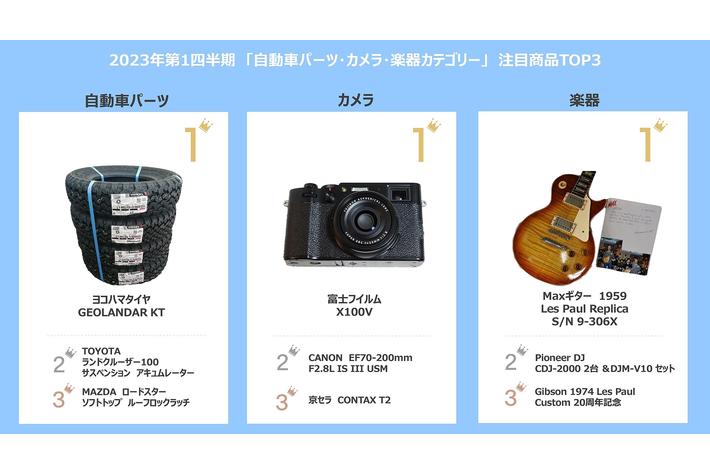 2023年第1四半期 「自動車パーツ・カメラ・楽器カテゴリー」 注目商品TOP3

自動車パーツ

1

ヨコハマタイヤ
GEOLANDAR KT

2 TOYOTA
ランドクルーザー100
サスペンション アキュムレーター

3 MAZDA ロードスター
ソフトトップ ルーフロックラッチ

カメラ

1

富士フイルム
X100V

2 CANON EF70-200mm
F2.8L IS III USM

3 京セラ CONTAX T2

楽器

1

Maxギター 1959
Les Paul Replica
S/N 9-306X

2 Pioneer DJ
CDJ-2000 2台 &DJM-V10 セット

3 Gibson 1974 Les Paul
Custom 20周年記念