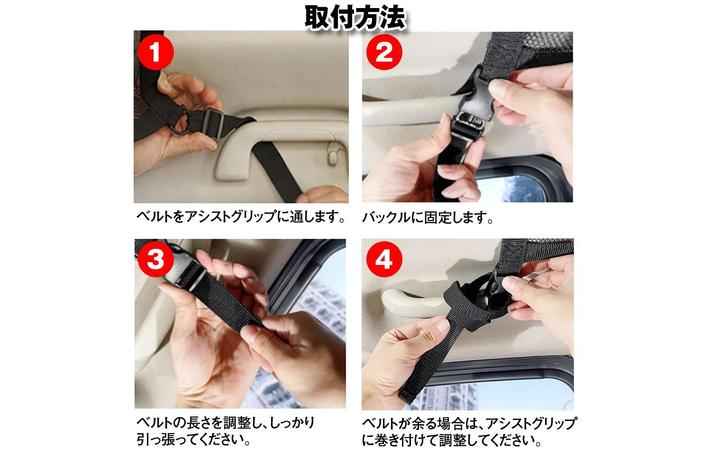 取付方法

1

ベルトをアシストグリップに通します。

2

バックルに固定します。

3

ベルトの長さを調整し、しっかり引っ張ってください。

4

ベルトが余る場合は、アシストグリップに巻き付けて調整してください。