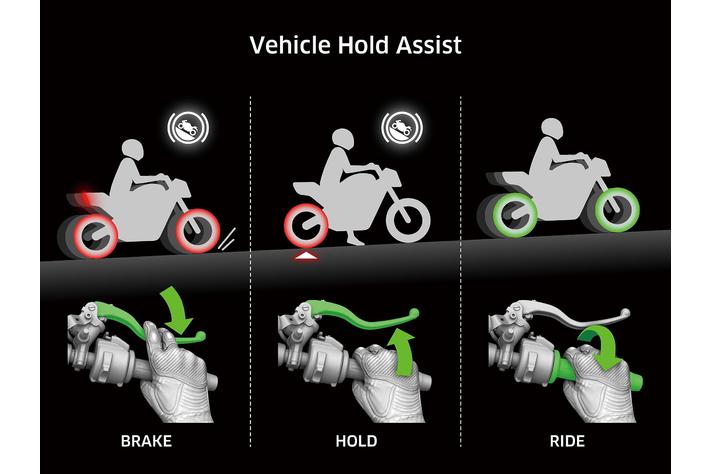 Vehicle Hold Assist

BRAKE

HOLD

RIDE