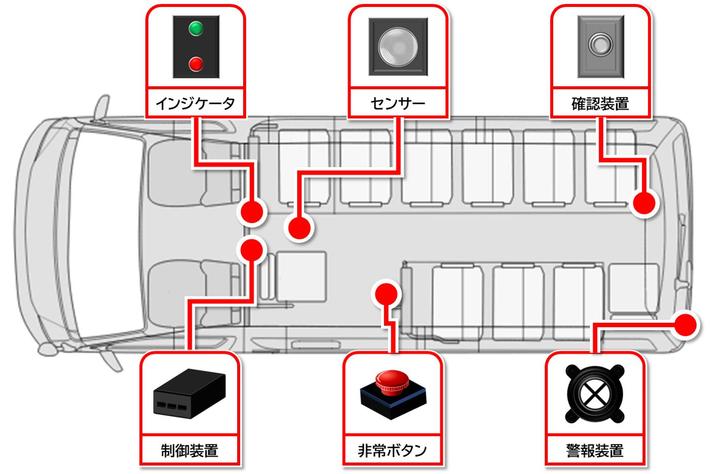 インジケータ

センサー

確認装置

制御装置

非常ボタン

警報装置