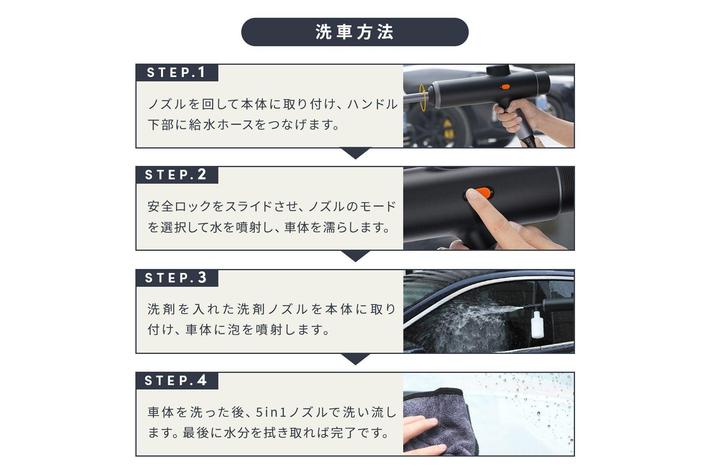 洗車方法

STEP.1

ノズルを回して本体に取り付け、ハンドル下部に給水ホースをつなげます。

STEP.2

安全ロックをスライドさせ、ノズルのモードを選択して水を噴射し、車体を濡らします。

STEP.3

洗剤を入れた洗剤ノズルを本体に取り付け、車体に泡を噴射します。

STEP.4

車体を洗った後、5in1ノズルで洗い流します。最後に水分を拭き取れば完了です。