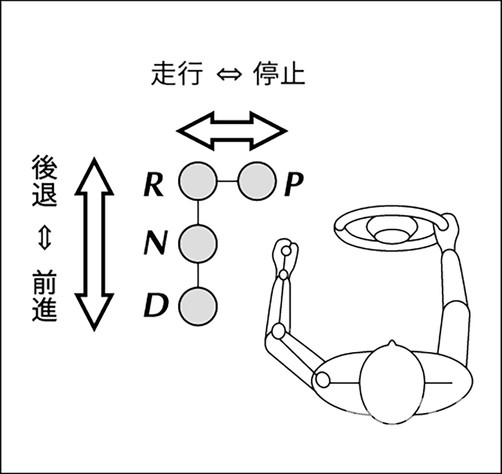 走行 ⇔ 停止

後退
⇕
前進

R

P

N

D