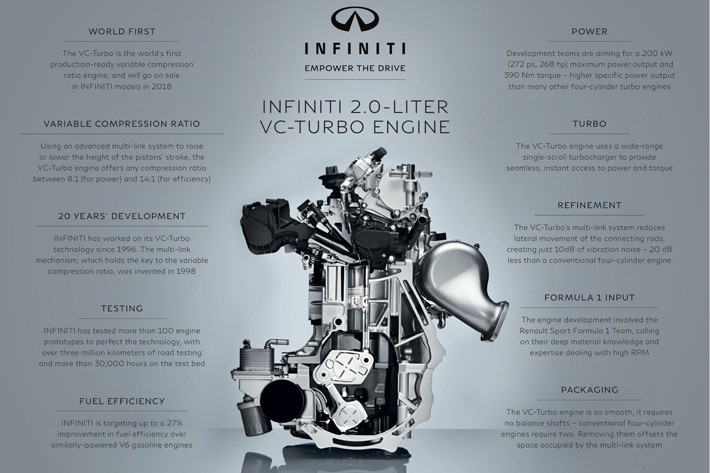 INFINITI

EMPOWER THE DRIVE

INFINITI 2.0-LITER VC-TURBO ENGINE

WORLD FIRST

The VC-Turbo is the world's first production-ready variable compression ratio engine, and will go on sale in INFINITI models in 2018

VARIABLE COMPRESSION RATIO

Using an advanced multi-link system to raise or lower the height of the pistons' stroke, the VC-Turbo engine offers any compression ratio between 8:1 (for power) and 14:1 (for efficiency)

20 YEARS' DEVELOPMENT

INFINITI has worked on its VC-Turbo technology since 1996. The multi-link mechanism, which holds the key to the variable compression ratio, was invented in 1998

TESTING

INFINITI has tested more than 100 engine prototypes to perfect the technology, with over three million kilometers of road testing and more than 30,000 hours on the test bed

FUEL EFFICIENCY

INFINITI is targeting up to a 27% improvement in fuel efficiency over similarly-powered V6 gasoline engines

POWER

Development teams are aiming for a 200 kW (272 ps, 268 hp) maximum power output and 390 Nm torque – higher specific power output than many other four-cylinder turbo engines

TURBO

The VC-Turbo engine uses a wide-range single-scroll turbocharger to provide seamless, instant access to power and torque

REFINEMENT

The VC-Turbo's multi-link system reduces lateral movement of the connecting rods, creating just 10dB of vibration noise – 20 dB less than a conventional four-cylinder engine

FORMULA 1 INPUT

The engine development involved the Renault Sport Formula 1 Team, calling on their deep material knowledge and expertise dealing with high RPM

PACKAGING

The VC-Turbo engine is so smooth, it requires no balance shafts – conventional four-cylinder engines require two. Removing them offsets the space occupied by the multi-link system