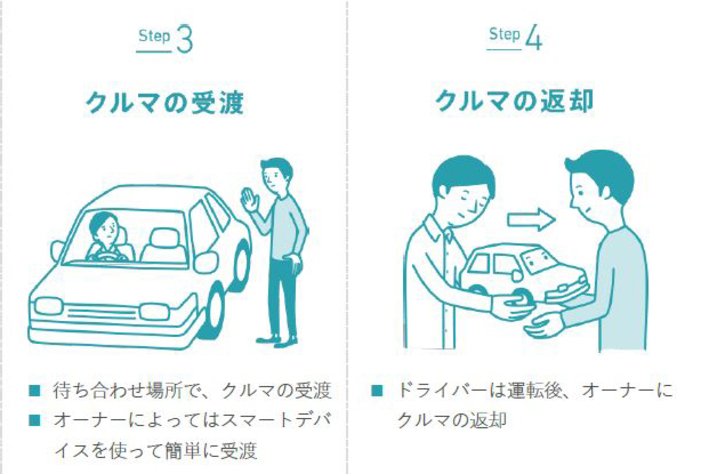 Step 3

クルマの受渡

■ 待ち合わせ場所で、クルマの受渡

■ オーナーによってはスマートデバイスを使って簡単に受渡

Step 4

クルマの返却

■ ドライバーは運転後、オーナーにクルマの返却