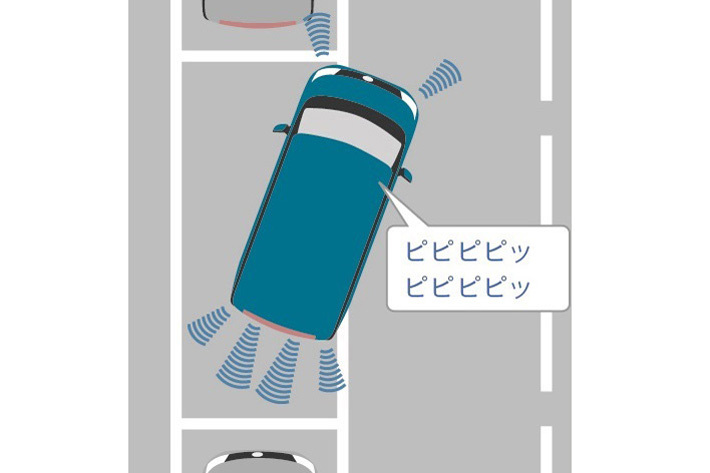 ピピピピッ
ピピピピッ